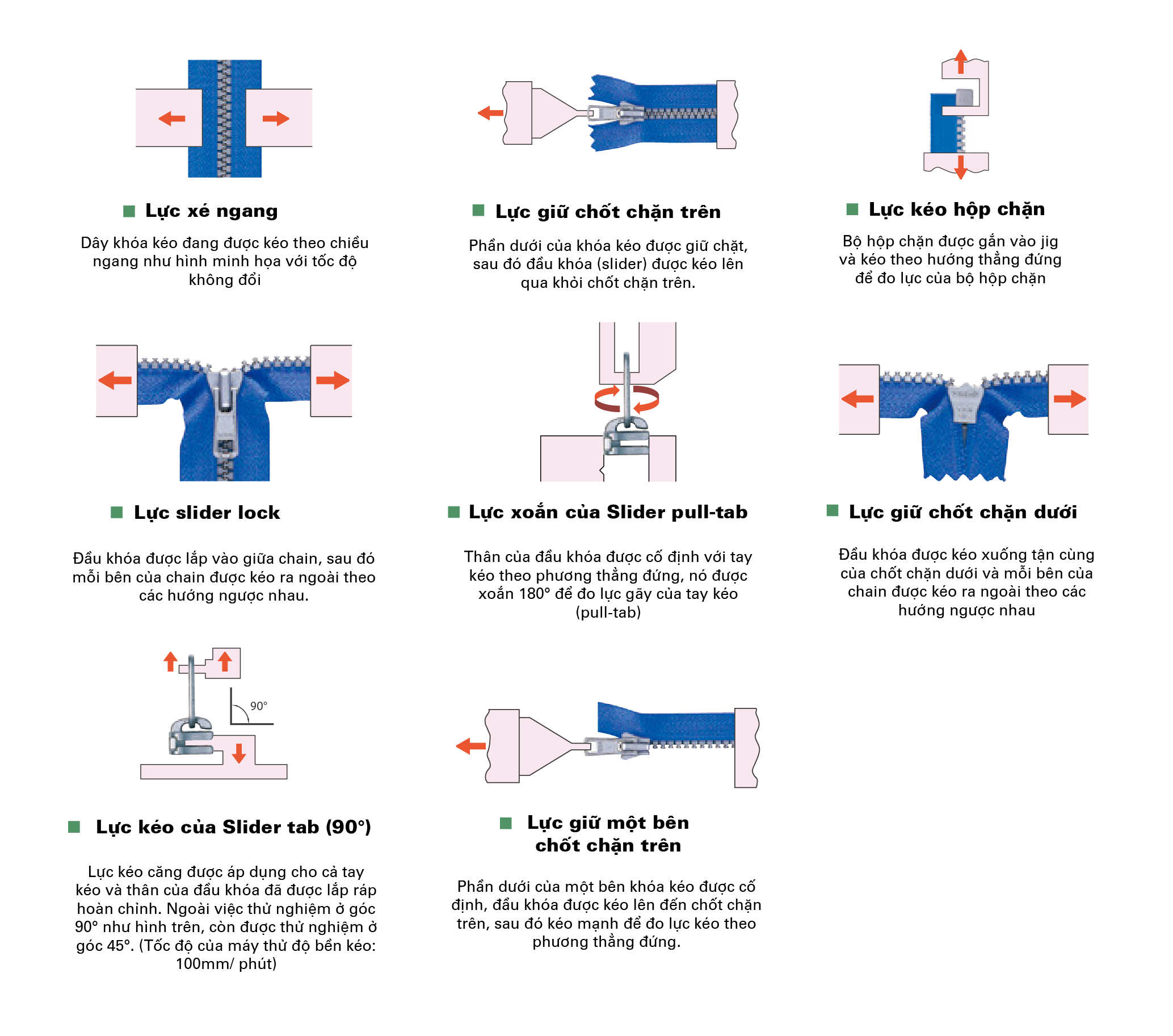 ■ Lực xé ngang

Dây khóa kéo đang được kéo theo chiều ngang như hình minh họa với tốc độ không đổi

■ Lực giữ chốt chặn trên

Phần dưới của khóa kéo được giữ chặt, sau đó đầu khóa (slider) được kéo lên qua khỏi chốt chặn trên.

■ Lực kéo hộp chặn

Bộ hộp chặn được gắn vào jig và kéo theo hướng thẳng đứng để đo lực của bộ hộp chặn

■ Lực slider lock

Đầu khóa được lắp vào giữa chain, sau đó mỗi bên của chain được kéo ra ngoài theo các hướng ngược nhau.

■ Lực xoắn của Slider pull-tab

Thân của đầu khóa được cố định với tay kéo theo phương thẳng đứng, nó được xoắn 180° để đo lực gãy của tay kéo (pull-tab)

■ Lực giữ chốt chặn dưới

Đầu khóa được kéo xuống tận cùng của chốt chặn dưới và mỗi bên của chain được kéo ra ngoài theo các hướng ngược nhau

90°

■ Lực kéo của Slider tab (90°)

Lực kéo căng được áp dụng cho cả tay kéo và thân của đầu khóa đã được lắp ráp hoàn chỉnh. Ngoài việc thử nghiệm ở góc 90° như hình trên, còn được thử nghiệm ở góc 45°. (Tốc độ của máy thử độ bền kéo: 100mm/ phút)

■ Lực giữ một bên chốt chặn trên

Phần dưới của một bên khóa kéo được cố định, đầu khóa được kéo lên đến chốt chặn trên, sau đó kéo mạnh để đo lực kéo theo phương thẳng đứng.